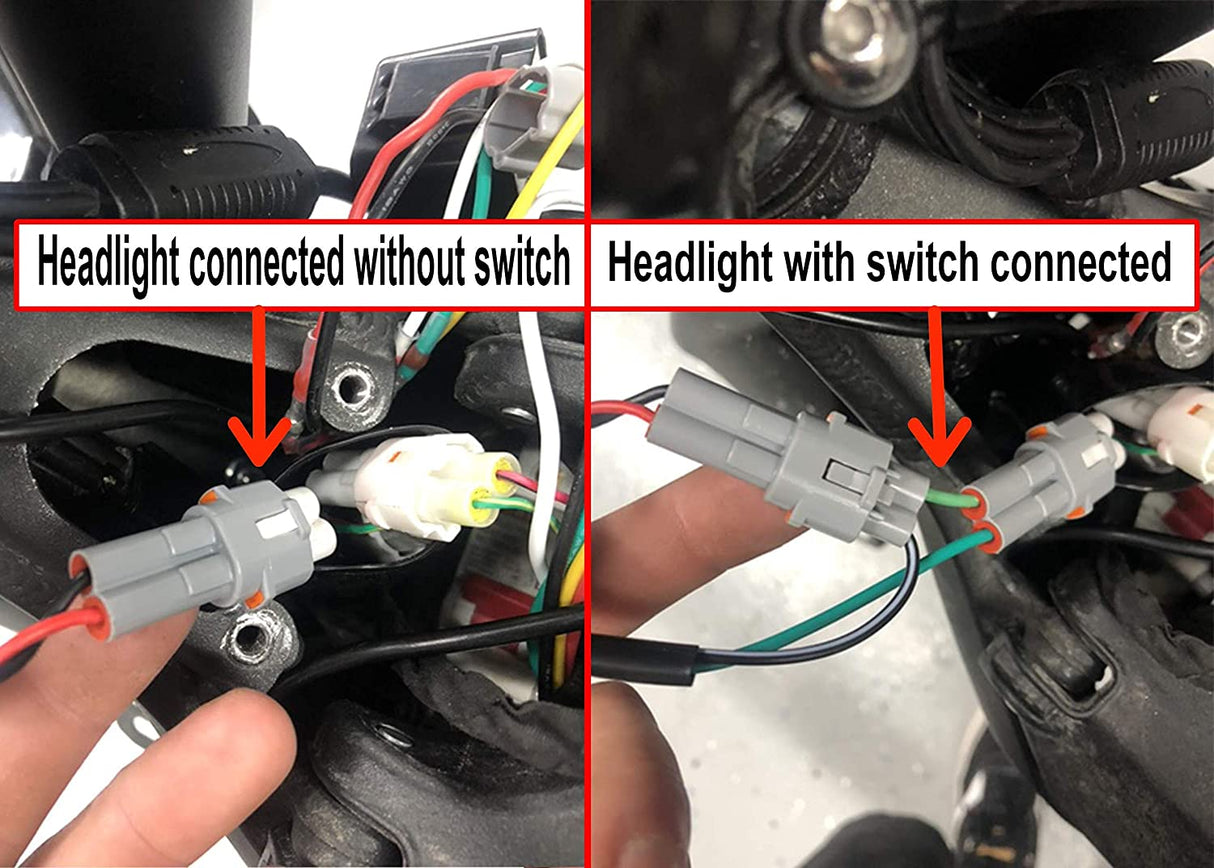 Headlight connected without switch

Headlight with switch connected