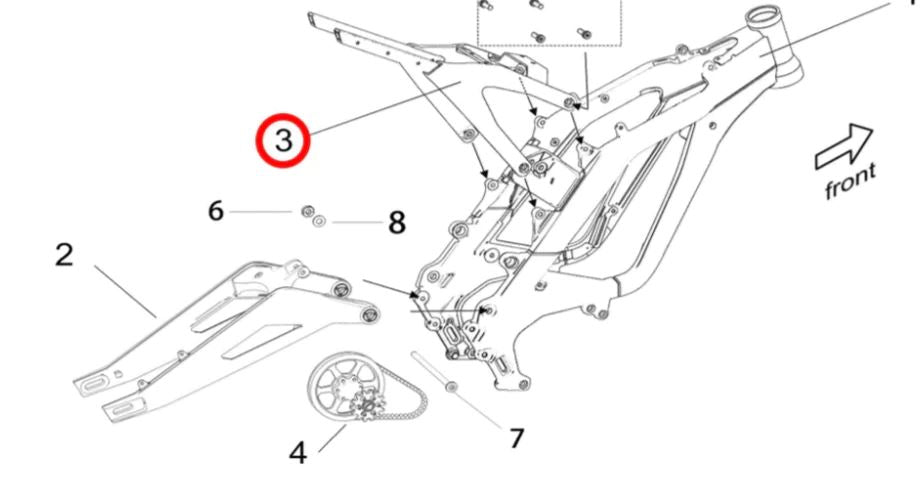 3
front
6
8
2
4
7