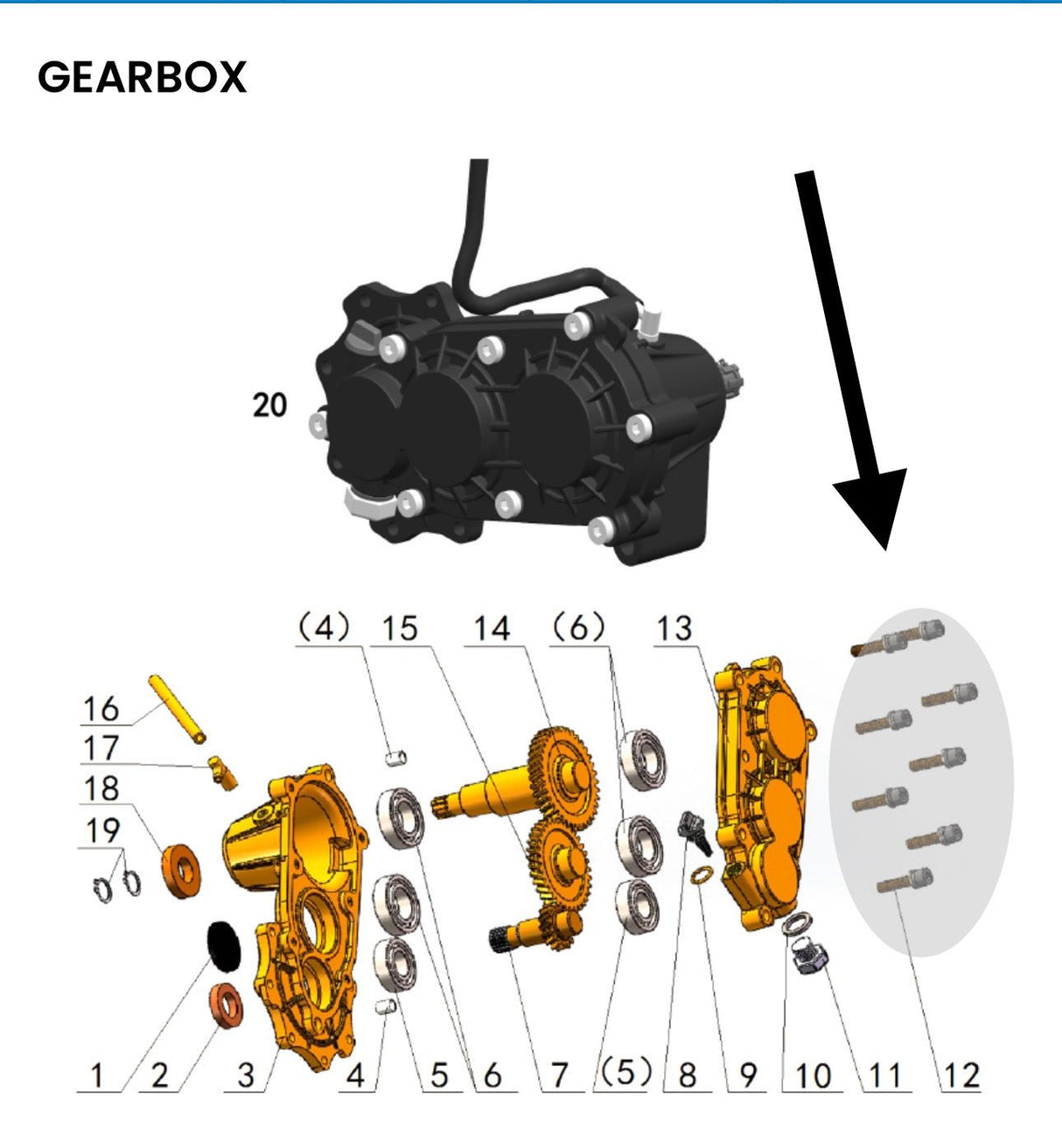 GEARBOX

20

(4) 15 14 (6) 13

16

17

18

19

1 2 3 4 5 6 7 (5) 8 9 10 11 12